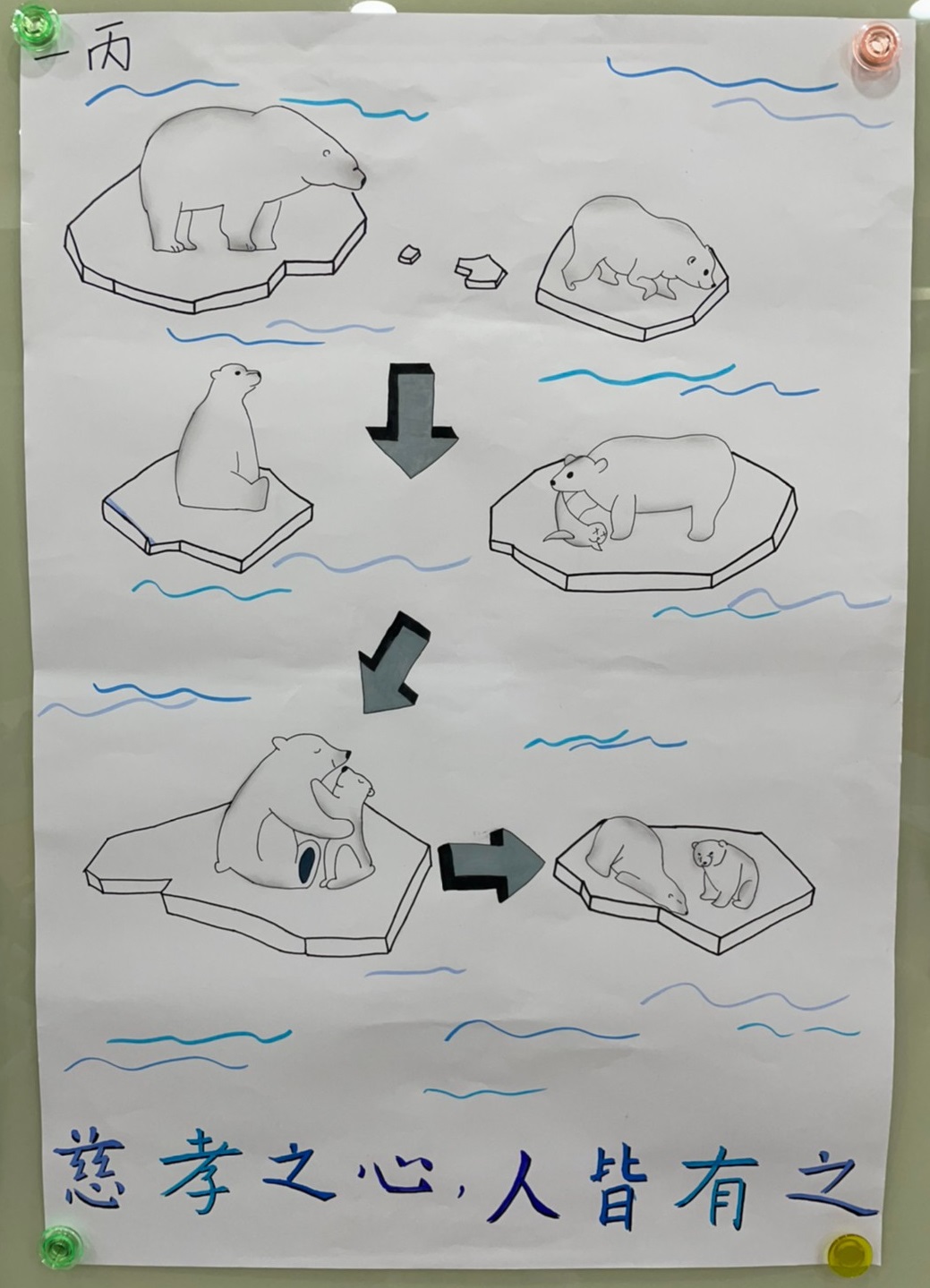 一丙

慈孝之心,人皆有之